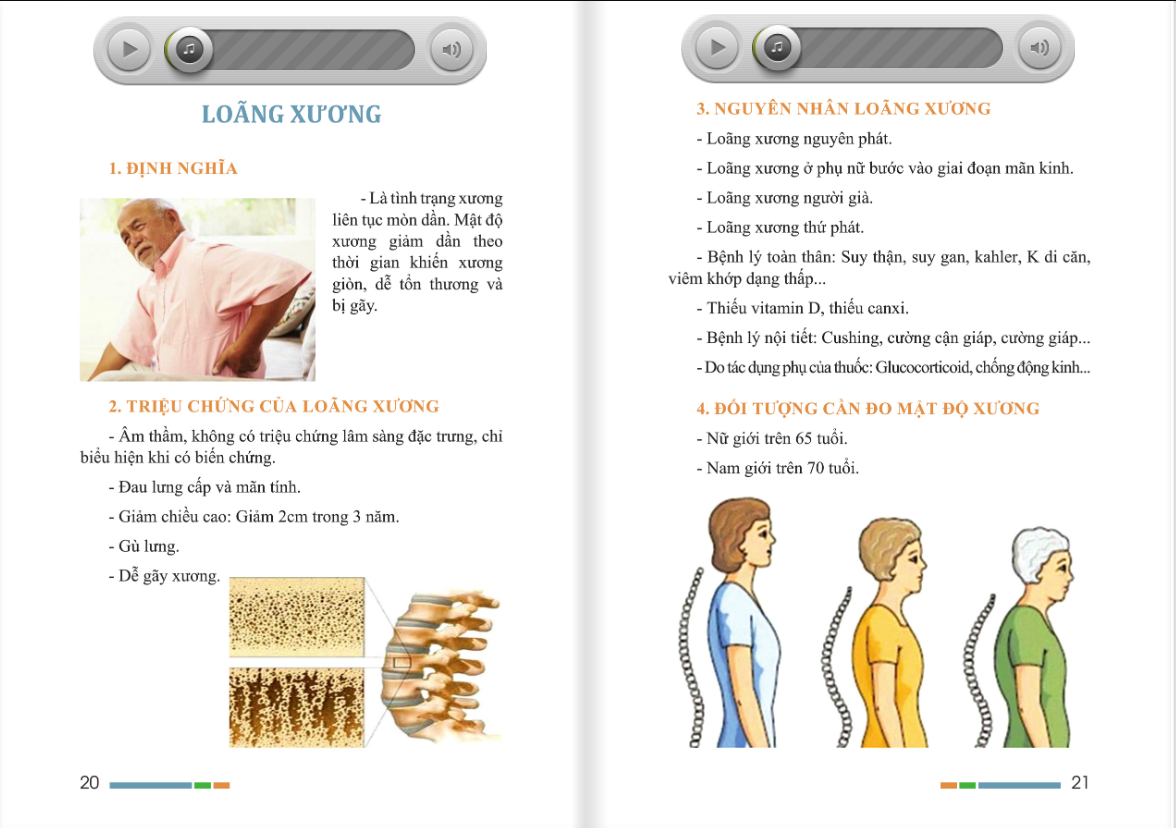 LOÃNG XƯƠNG

1. ĐỊNH NGHĨA

- Là tình trạng xương liên tục mòn dần. Mật độ xương giảm dần theo thời gian khiến xương giòn, dễ tổn thương và bị gãy.

2. TRIỆU CHỨNG CỦA LOÃNG XƯƠNG

- Âm thầm, không có triệu chứng lâm sàng đặc trưng, chỉ biểu hiện khi có biến chứng.

- Đau lưng cấp và mãn tính.

- Giảm chiều cao: Giảm 2cm trong 3 năm.

- Gù lưng.

- Dễ gãy xương.

20

3. NGUYÊN NHÂN LOÃNG XƯƠNG

- Loãng xương nguyên phát.

- Loãng xương ở phụ nữ bước vào giai đoạn mãn kinh.

- Loãng xương người già.

- Loãng xương thứ phát.

- Bệnh lý toàn thân: Suy thận, suy gan, kahler, K di căn, viêm khớp dạng thấp...

- Thiếu vitamin D, thiếu canxi.

- Bệnh lý nội tiết: Cushing, cường cận giáp, cường giáp...

- Do tác dụng phụ của thuốc: Glucocorticoid, chống động kinh...

4. ĐỐI TƯỢNG CẦN ĐO MẬT ĐỘ XƯƠNG

- Nữ giới trên 65 tuổi.

- Nam giới trên 70 tuổi.

21