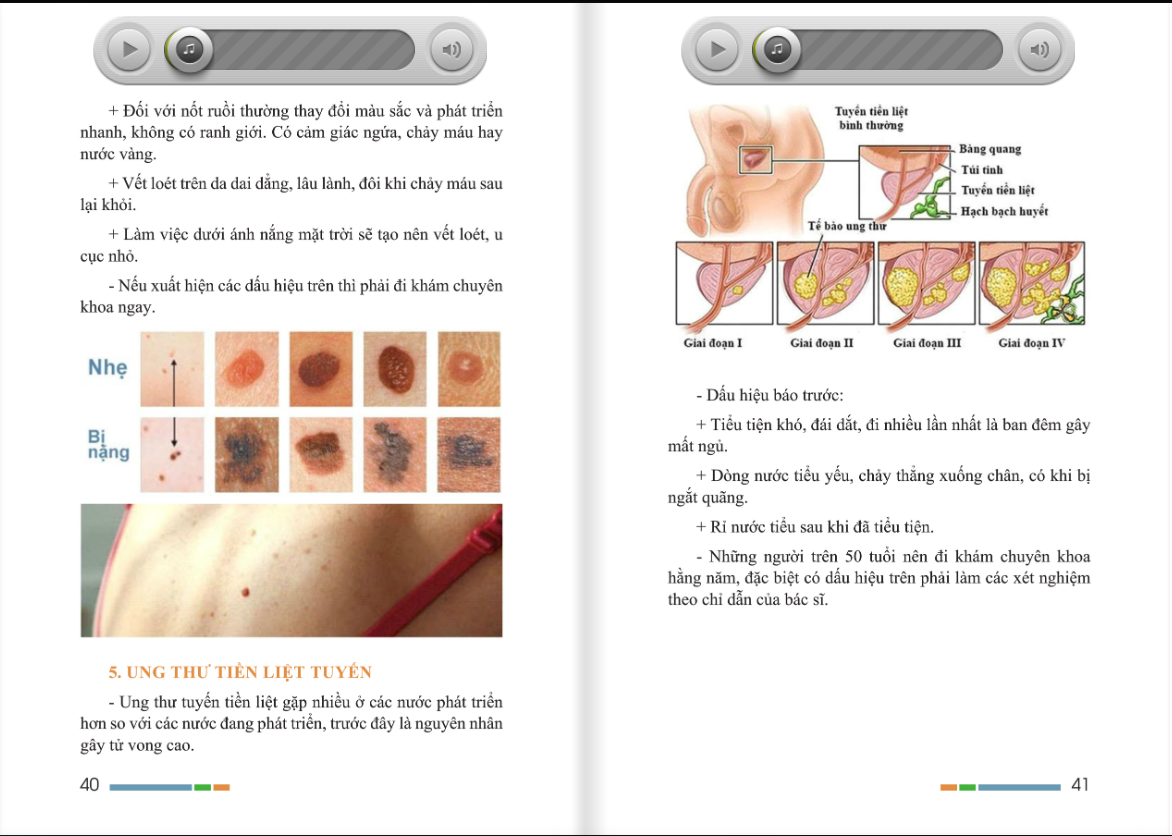 + Đối với nốt ruồi thường thay đổi màu sắc và phát triển nhanh, không có ranh giới. Có cảm giác ngứa, chảy máu hay nước vàng.

+ Vết loét trên da dai dẳng, lâu lành, đôi khi chảy máu sau lại khỏi.

+ Làm việc dưới ánh nắng mặt trời sẽ tạo nên vết loét, u cục nhỏ.

- Nếu xuất hiện các dấu hiệu trên thì phải đi khám chuyên khoa ngay.

Nhẹ

Bị nặng

5. UNG THƯ TIỀN LIỆT TUYẾN

- Ung thư tuyến tiền liệt gặp nhiều ở các nước phát triển hơn so với các nước đang phát triển, trước đây là nguyên nhân gây tử vong cao.

40

Tuyến tiền liệt bình thường

Bàng quang

Túi tinh

Tuyến tiền liệt

Hạch bạch huyết

Tế bào ung thư

Giai đoạn I

Giai đoạn II

Giai đoạn III

Giai đoạn IV

- Dấu hiệu báo trước:

+ Tiểu tiện khó, đái dắt, đi nhiều lần nhất là ban đêm gây mất ngủ.

+ Dòng nước tiểu yếu, chảy thẳng xuống chân, có khi bị ngắt quãng.

+ Rỉ nước tiểu sau khi đã tiểu tiện.

- Những người trên 50 tuổi nên đi khám chuyên khoa hằng năm, đặc biệt có dấu hiệu trên phải làm các xét nghiệm theo chỉ dẫn của bác sĩ.

41